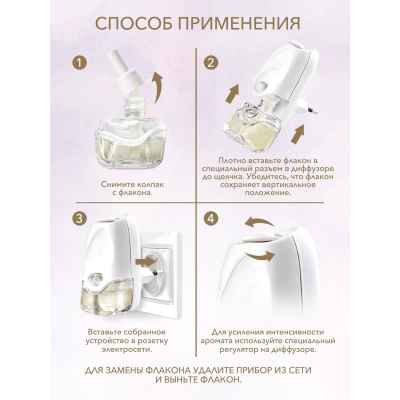 СПОСОБ ПРИМЕНЕНИЯ

1

Снимите колпак с флакона.

2

Плотно вставьте флакон в специальный разъем в диффузоре до щелчка. Убедитесь, что флакон сохраняет вертикальное положение.

3

Вставьте собранное устройство в розетку электросети.

4

Для усиления интенсивности аромата используйте специальный регулятор на диффузоре.

ДЛЯ ЗАМЕНЫ ФЛАКОНА УДАЛИТЕ ПРИБОР ИЗ СЕТИ И ВЫНЬТЕ ФЛАКОН.