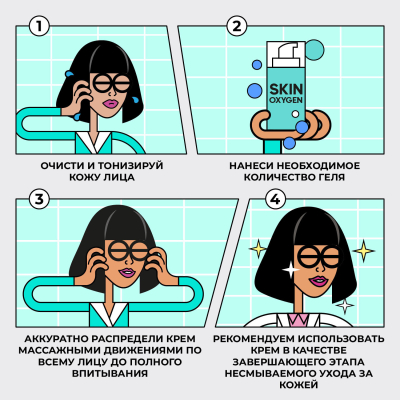 1

ОЧИСТИ И ТОНИЗИРУЙ КОЖУ ЛИЦА

2

SKIN OXYGEN

НАНЕСИ НЕОБХОДИМОЕ КОЛИЧЕСТВО ГЕЛЯ

3

АККУРАТНО РАСПРЕДЕЛИ КРЕМ МАССАЖНЫМИ ДВИЖЕНИЯМИ ПО ВСЕМУ ЛИЦУ ДО ПОЛНОГО ВПИТЫВАНИЯ

4

РЕКОМЕНДУЕМ ИСПОЛЬЗОВАТЬ КРЕМ В КАЧЕСТВЕ ЗАВЕРШАЮЩЕГО ЭТАПА НЕСМЫВАЕМОГО УХОДА ЗА КОЖЕЙ