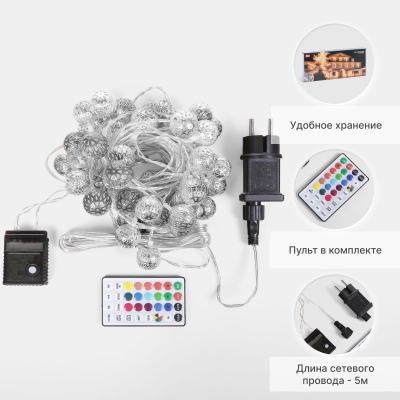 Удобное хранение

Пульт в комплекте

Длина сетевого провода - 5м