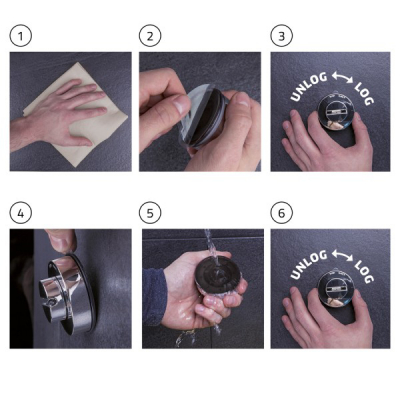 1

2

3

UNLOG LOG

4

5

6

UNLOG LOG