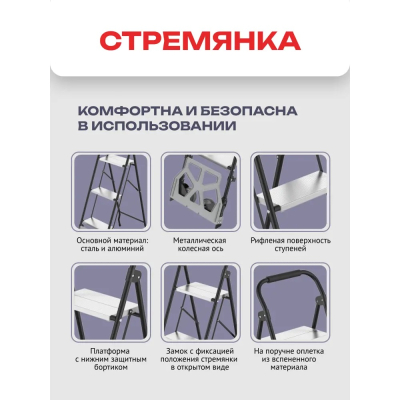 СТРЕМЯНКА

КОМФОРТНА И БЕЗОПАСНА В ИСПОЛЬЗОВАНИИ

Основной материал: сталь и алюминий

Металлическая колесная ось

Рифленая поверхность ступеней

Платформа с нижним защитным бортиком

Замок с фиксацией положения стремянки в открытом виде

На поручне оплетка из вспененного материала