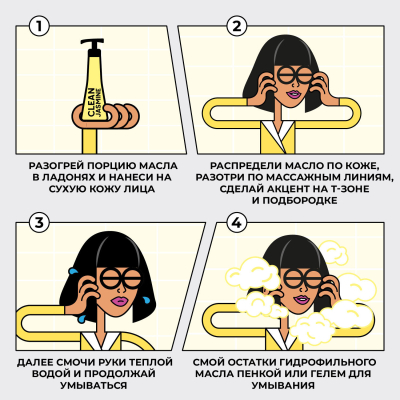 1

CLEAN JASMINE

РАЗОГРЕЙ ПОРЦИЮ МАСЛА В ЛАДОНЯХ И НАНЕСИ НА СУХУЮ КОЖУ ЛИЦА

2

РАСПРЕДЕЛИ МАСЛО ПО КОЖЕ, РАЗОТРИ ПО МАССАЖНЫМ ЛИНИЯМ, СДЕЛАЙ АКЦЕНТ НА Т-ЗОНЕ И ПОДБОРОДКЕ

3

ДАЛЕЕ СМОЧИ РУКИ ТЕПЛОЙ ВОДОЙ И ПРОДОЛЖАЙ УМЫВАТЬСЯ

4

СМОЙ ОСТАТКИ ГИДРОФИЛЬНОГО МАСЛА ПЕНКОЙ ИЛИ ГЕЛЕМ ДЛЯ УМЫВАНИЯ