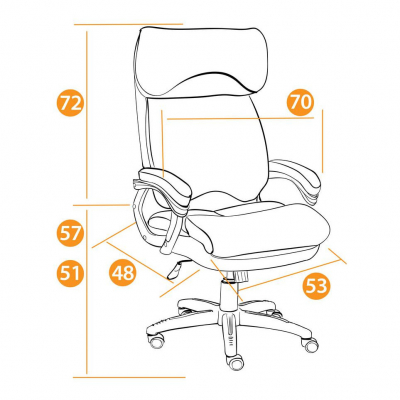 72
70
57
51
48
53