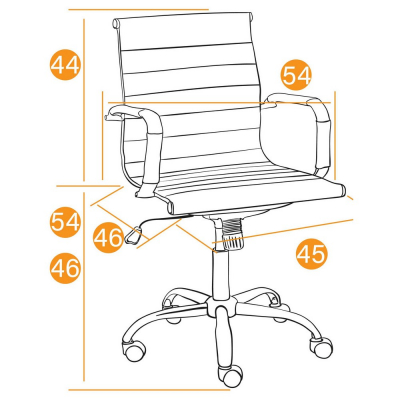 44
54
54
46
46
45