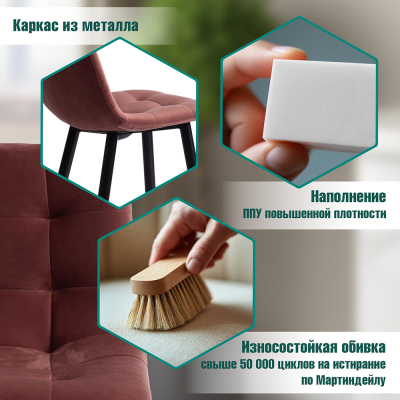 Каркас из металла

Наполнение
ППУ повышенной плотности

Износостойкая обивка
свыше 50 000 циклов на истирание по Мартиндейлу