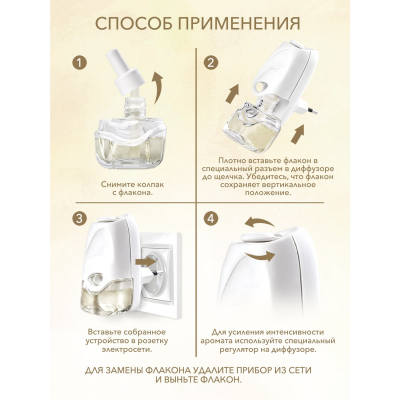 СПОСОБ ПРИМЕНЕНИЯ

1

Снимите колпак с флакона.

2

Плотно вставьте флакон в специальный разъем в диффузоре до щелчка. Убедитесь, что флакон сохраняет вертикальное положение.

3

Вставьте собранное устройство в розетку электросети.

4

Для усиления интенсивности аромата используйте специальный регулятор на диффузоре.

ДЛЯ ЗАМЕНЫ ФЛАКОНА УДАЛИТЕ ПРИБОР ИЗ СЕТИ И ВЫНЬТЕ ФЛАКОН.