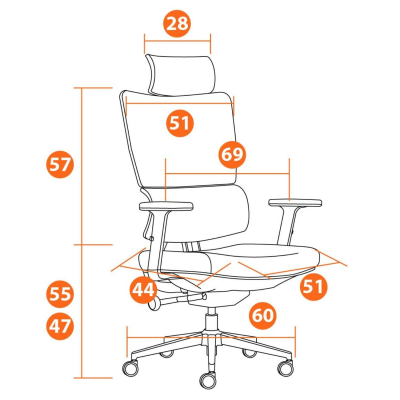 28
51
69
57
44
51
55
47
60