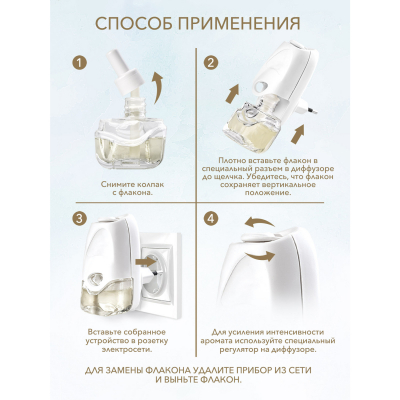 СПОСОБ ПРИМЕНЕНИЯ

1

Снимите колпак с флакона.

2

Плотно вставьте флакон в специальный разъем в диффузоре до щелчка. Убедитесь, что флакон сохраняет вертикальное положение.

3

Вставьте собранное устройство в розетку электросети.

4

Для усиления интенсивности аромата используйте специальный регулятор на диффузоре.

ДЛЯ ЗАМЕНЫ ФЛАКОНА УДАЛИТЕ ПРИБОР ИЗ СЕТИ И ВЫНЬТЕ ФЛАКОН.