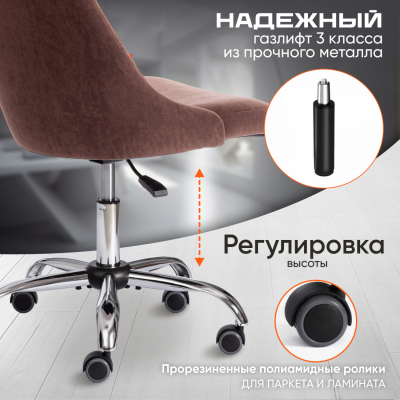 НАДЕЖНЫЙ
газлифт 3 класса
из прочного металла

Регулировка
высоты

Прорезиненные полиамидные ролики
ДЛЯ ПАРКЕТА И ЛАМИНАТА