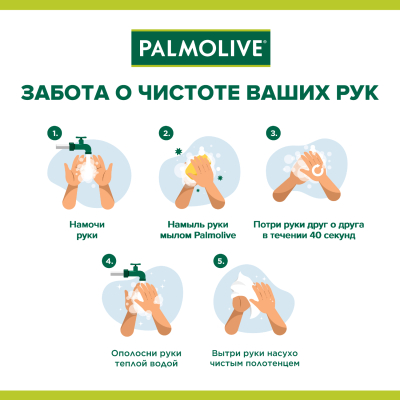 PALMOLIVE®

ЗАБОТА О ЧИСТОТЕ ВАШИХ РУК

1.

Намочи руки

2.

Намыль руки мылом Palmolive

3.

Потри руки друг о друга в течении 40 секунд

4.

Ополосни руки теплой водой

5.

Вытри руки насухо чистым полотенцем