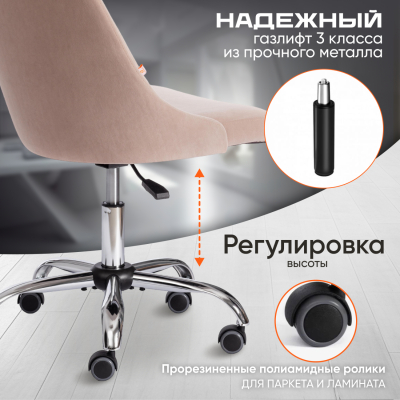 НАДЕЖНЫЙ
газлифт 3 класса
из прочного металла

Регулировка
высоты

Прорезиненные полиамидные ролики
ДЛЯ ПАРКЕТА И ЛАМИНАТА