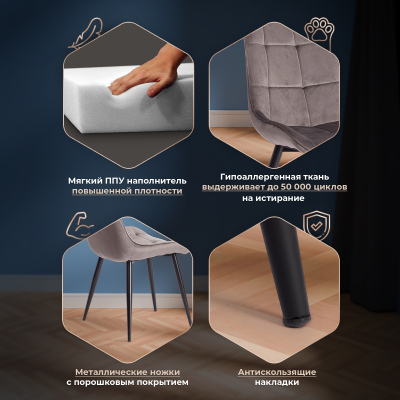 Мягкий ППУ наполнитель
повышенной плотности

Гипоаллергенная ткань
выдерживает до 50 000 циклов
на истирание

Металлические ножки
с порошковым покрытием

Антискользящие
накладки