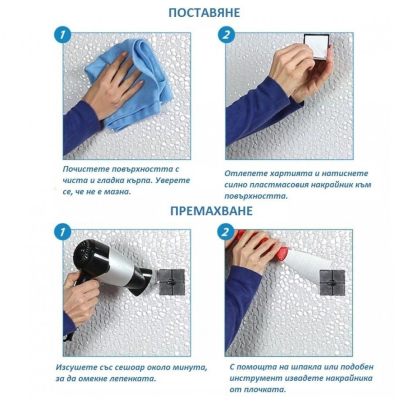 ПОСТАВЯНЕ

1

Почистете повърхността с чиста и гладка кърпа. Уверете се, че не е мазна.

2

Отлепете хартията и натиснете силно пластмасовия накрайник към повърхността.

ПРЕМАХВАНЕ

1

Изсушете със сешоар около минута, за да омекне лепенката.

2

С помощта на шпакла или подобен инструмент извадете накрайника от плочката.