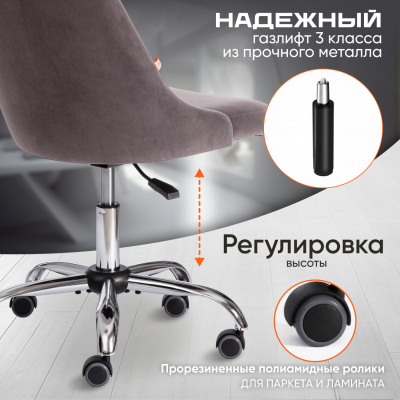 НАДЕЖНЫЙ
газлифт 3 класса из прочного металла

Регулировка
высоты

Прорезиненные полиамидные ролики
ДЛЯ ПАРКЕТА И ЛАМИНАТА