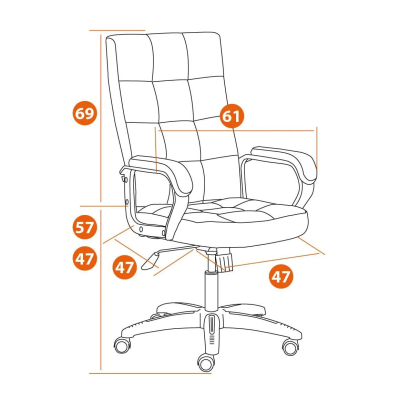 69
61
57
47
47
47