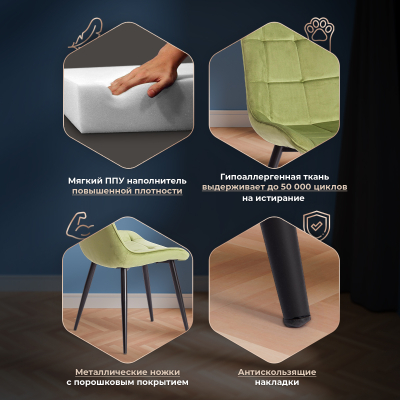 Мягкий ППУ наполнитель повышенной плотности

Гипоаллергенная ткань выдерживает до 50 000 циклов на истирание

Металлические ножки с порошковым покрытием

Антискользящие накладки