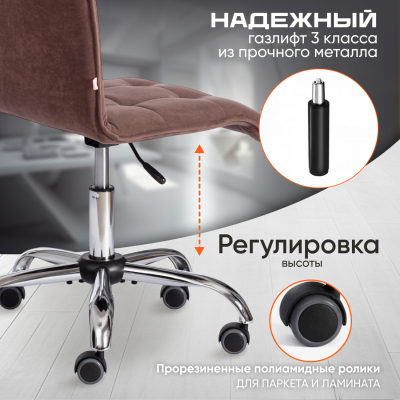 НАДЕЖНЫЙ
газлифт 3 класса
из прочного металла

Регулировка
высоты

Прорезиненные полиамидные ролики
ДЛЯ ПАРКЕТА И ЛАМИНАТА