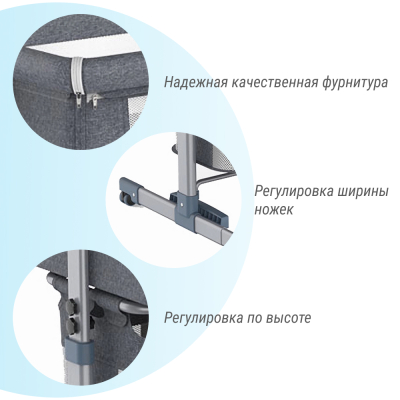 Надежная качественная фурнитура

Регулировка ширины ножек

Регулировка по высоте