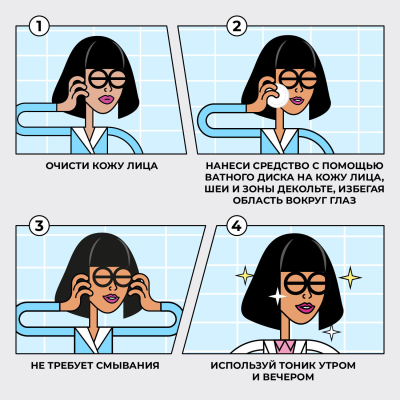 1

ОЧИСТИ КОЖУ ЛИЦА

2

НАНЕСИ СРЕДСТВО С ПОМОЩЬЮ ВАТНОГО ДИСКА НА КОЖУ ЛИЦА, ШЕИ И ЗОНЫ ДЕКОЛЬТЕ, ИЗБЕГАЯ ОБЛАСТЬ ВОКРУГ ГЛАЗ

3

НЕ ТРЕБУЕТ СМЫВАНИЯ

4

ИСПОЛЬЗУЙ ТОНИК УТРОМ И ВЕЧЕРОМ