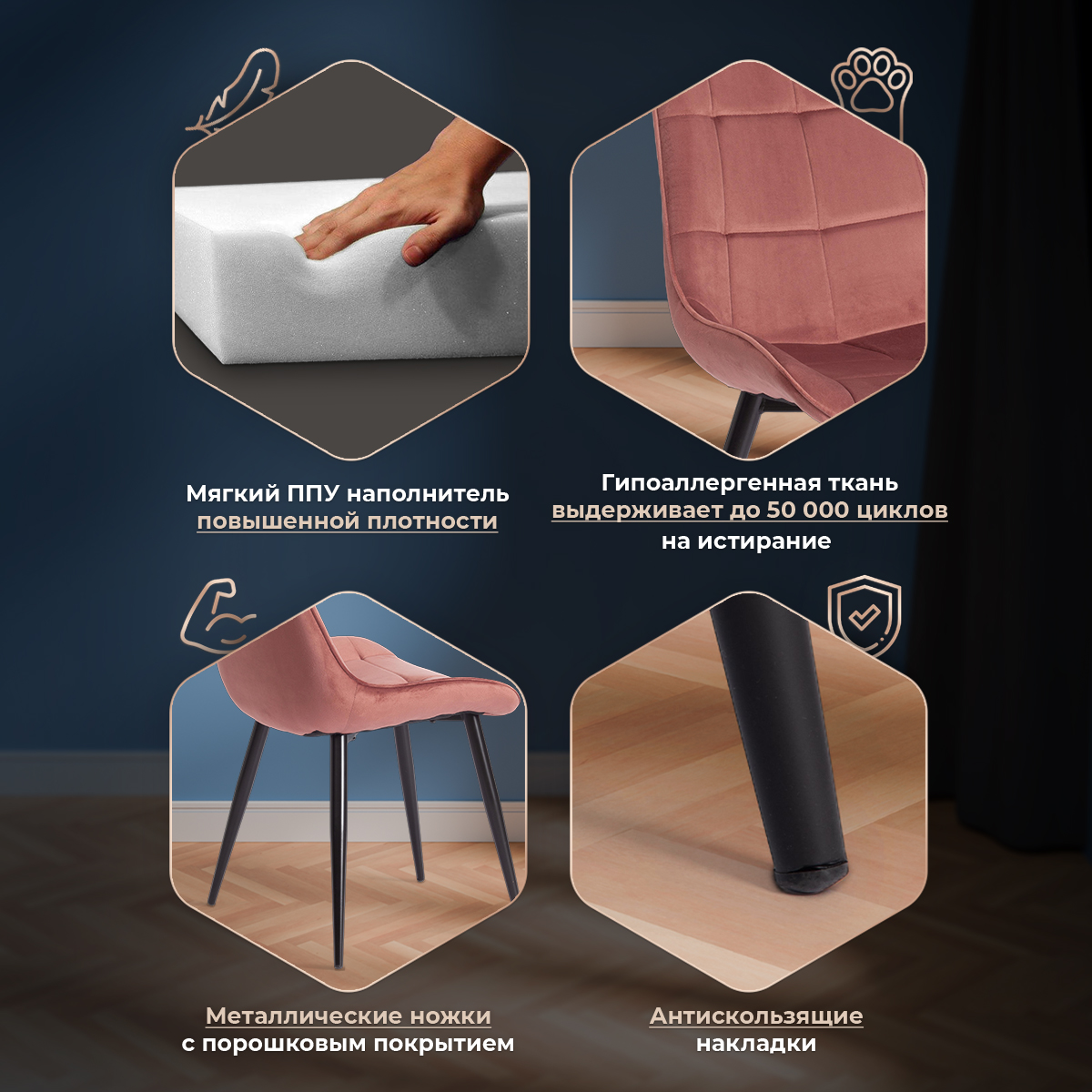 Мягкий ППУ наполнитель
повышенной плотности

Гипоаллергенная ткань
выдерживает до 50 000 циклов
на истирание

Металлические ножки
с порошковым покрытием

Антискользящие
накладки