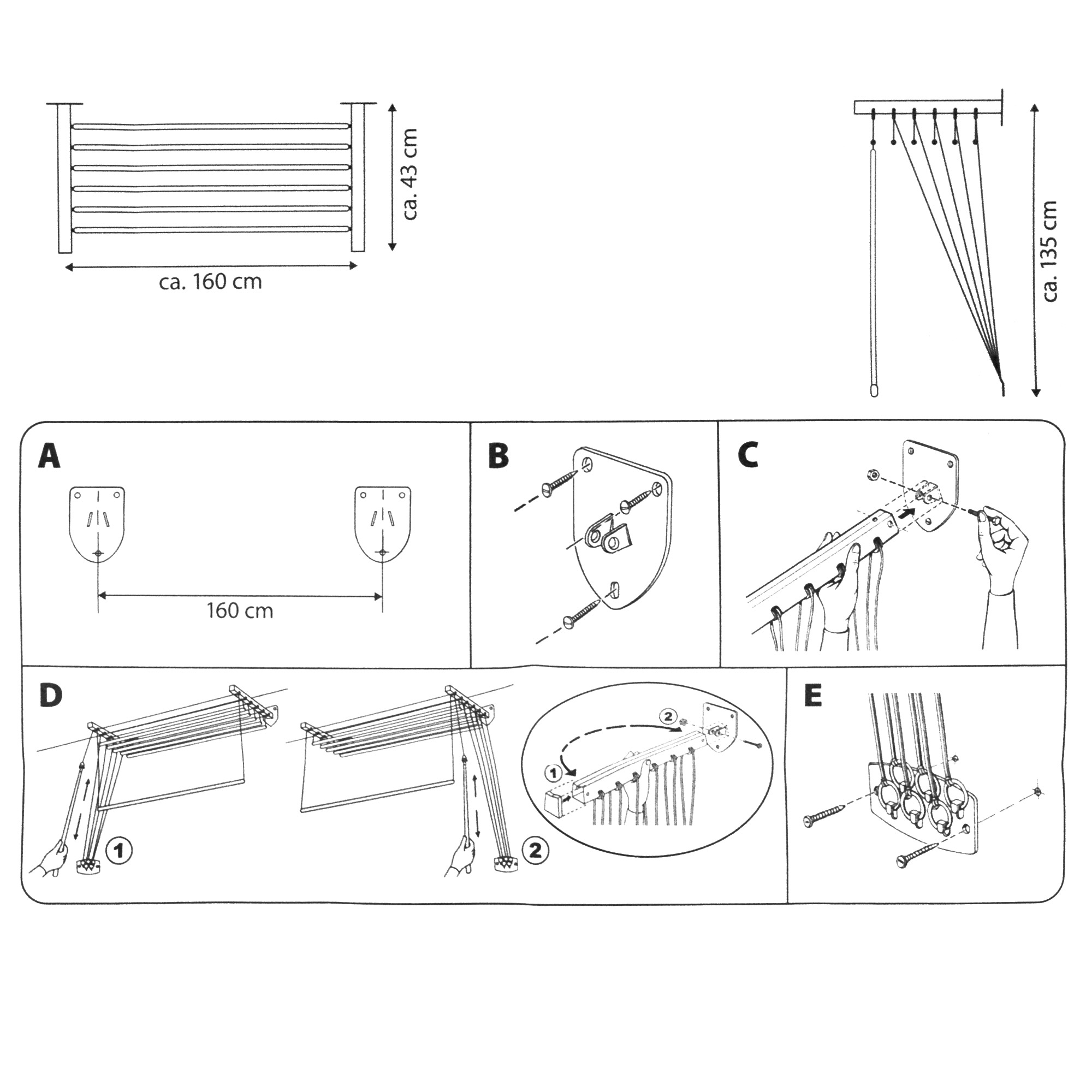 ca. 43 cm

ca. 160 cm

ca. 135 cm

A

160 cm

B

C

D

1

2

1

2

E