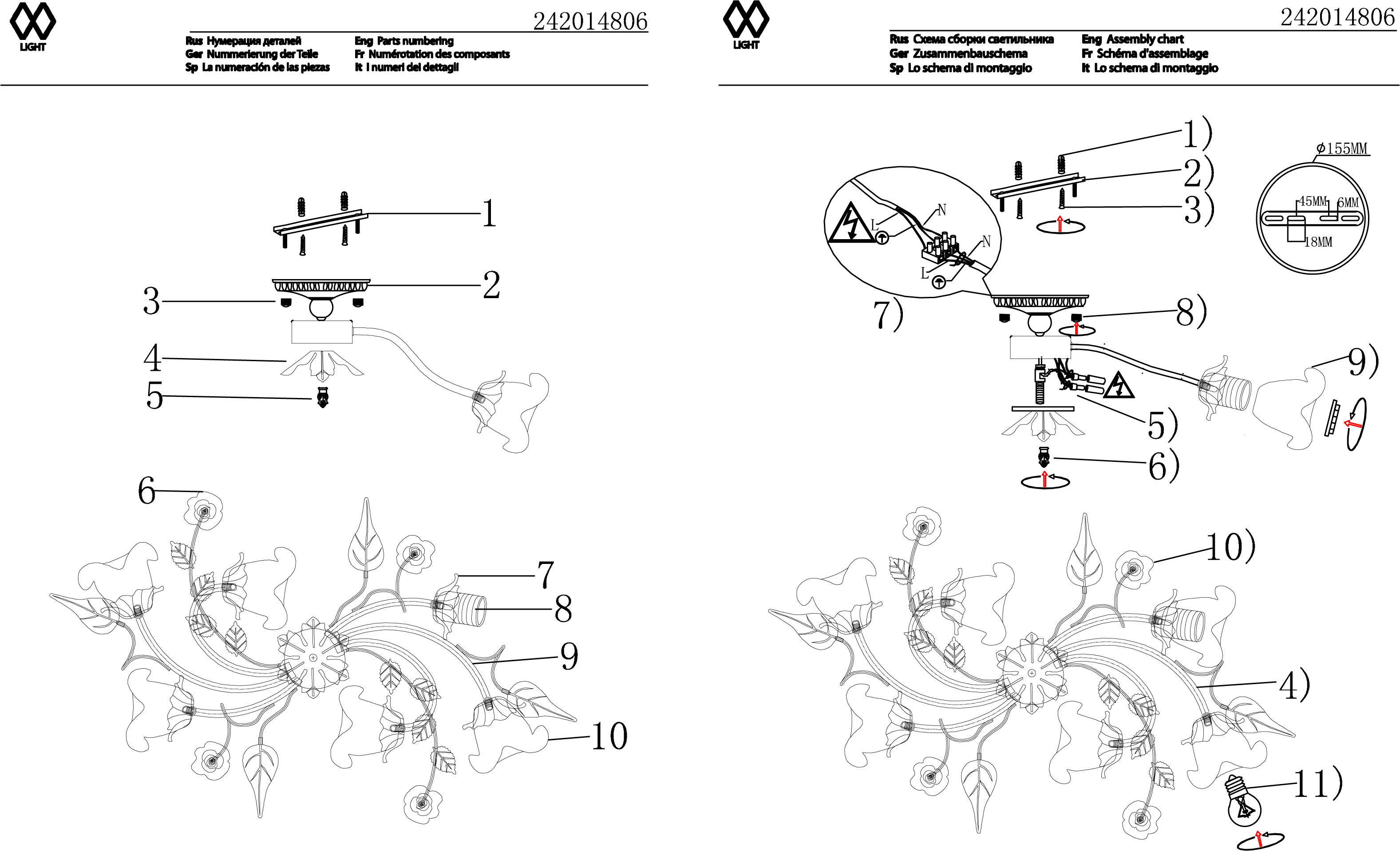 LIGHT

242014806

Rus Нумерация деталей
Ger Nummerierung der Teile
Sp La numeración de las piezas

Eng Parts numbering
Fr Numérotation des composants
It I numeri del dettagli

1
2
3
4
5
6
7
8
9
10

LIGHT

242014806

Rus Схема сборки светильника
Ger Zusammenbauschema
Sp Lo schema di montaggio

Eng Assembly chart
Fr Schéma d'assemblage
It Lo schema di montaggio

1)
2)
3)
$\phi$155MM
45MM
6MM
18MM
N
L
N
L
7)
8)
9)
5)
6)
10)
4)
11)