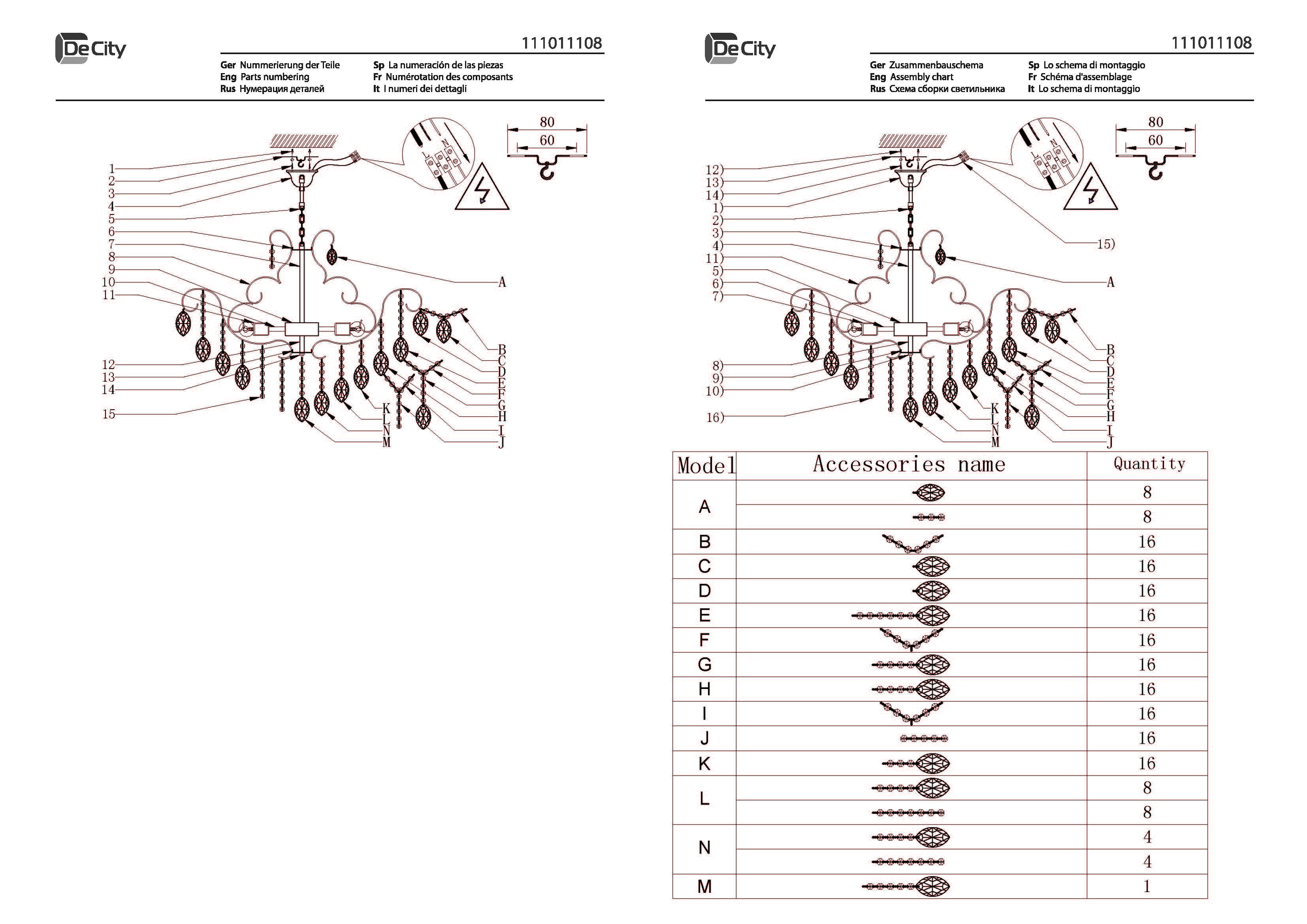 De City

111011108

Ger Nummerierung der Teile
Eng Parts numbering
Rus Нумерация деталей

Sp La numeración de las piezas
Fr Numérotation des composants
It I numeri dei dettagli

80
60

L N

1
2
3
4
5
6
7
8
9
10
11
12
13
14
15

A
B
C
D
E
F
G
H
I
J
K
L
N
M

De City

111011108

Ger Zusammenbauschema
Eng Assembly chart
Rus Схема сборки светильника

Sp Lo schema di montaggio
Fr Schéma d'assemblage
It Lo schema di montaggio

80
60

L N

12)
13)
14)
1)
2)
3)
4)
11)
5)
6)
7)
8)
9)
10)
16)
15)

A
B
C
D
E
F
G
H
I
J
K
L
N
M

| Model | Accessories name | Quantity |
|---|---|---|
| A | | 8 |
| | | 8 |
| B | | 16 |
| C | | 16 |
| D | | 16 |
| E | | 16 |
| F | | 16 |
| G | | 16 |
| H | | 16 |
| I | | 16 |
| J | | 16 |
| K | | 16 |
| L | | 8 |
| | | 8 |
| N | | 4 |
| | | 4 |
| M | | 1 |