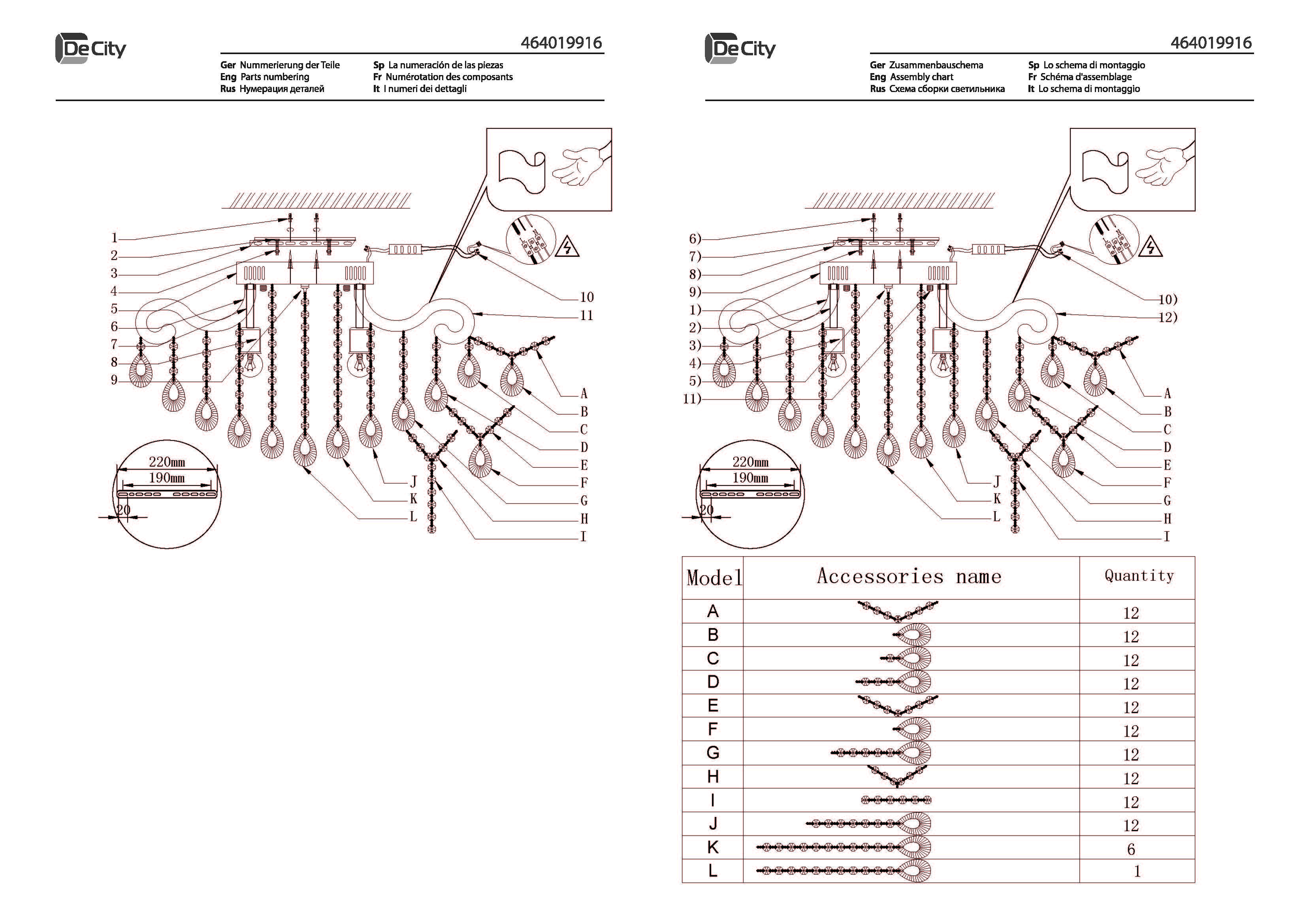 De City

464019916

Ger Nummerierung der Teile
Eng Parts numbering
Rus Нумерация деталей

Sp La numeración de las piezas
Fr Numérotation des composants
It I numeri dei dettagli

1
2
3
4
5
6
7
8
9
10
11
A
B
C
D
E
F
G
H
I
J
K
L

220mm
190mm
20

De City

464019916

Ger Zusammenbauschema
Eng Assembly chart
Rus Схема сборки светильника

Sp Lo schema di montaggio
Fr Schéma d'assemblage
It Lo schema di montaggio

6)
7)
8)
9)
1)
2)
3)
4)
5)
11)
10)
12)
A
B
C
D
E
F
G
H
I
J
K
L

220mm
190mm
20

| Model | Accessories name | Quantity |
|---|---|---|
| A | | 12 |
| B | | 12 |
| C | | 12 |
| D | | 12 |
| E | | 12 |
| F | | 12 |
| G | | 12 |
| H | | 12 |
| I | | 12 |
| J | | 12 |
| K | | 6 |
| L | | 1 |