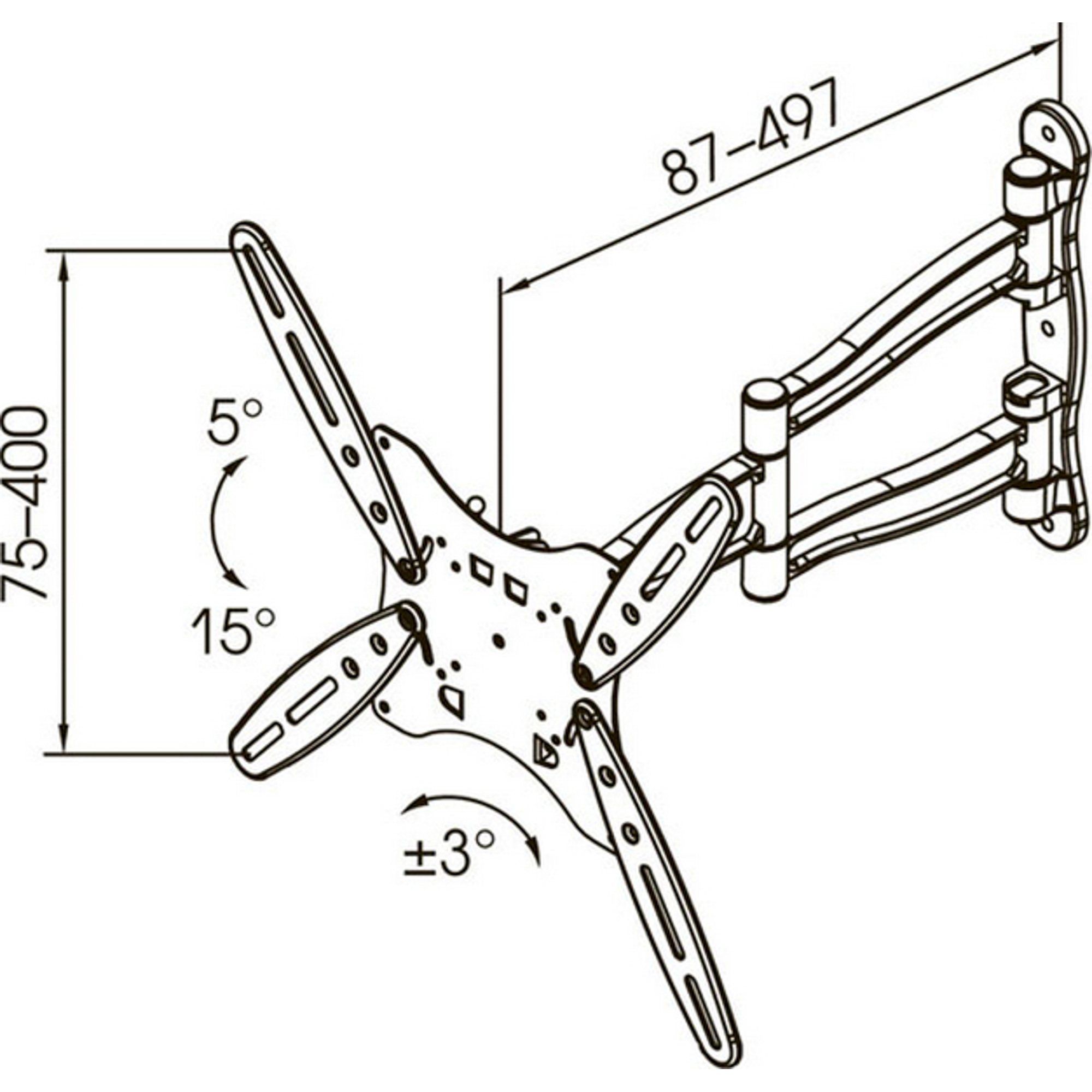 87–497

75–400

5°

15°

±3°